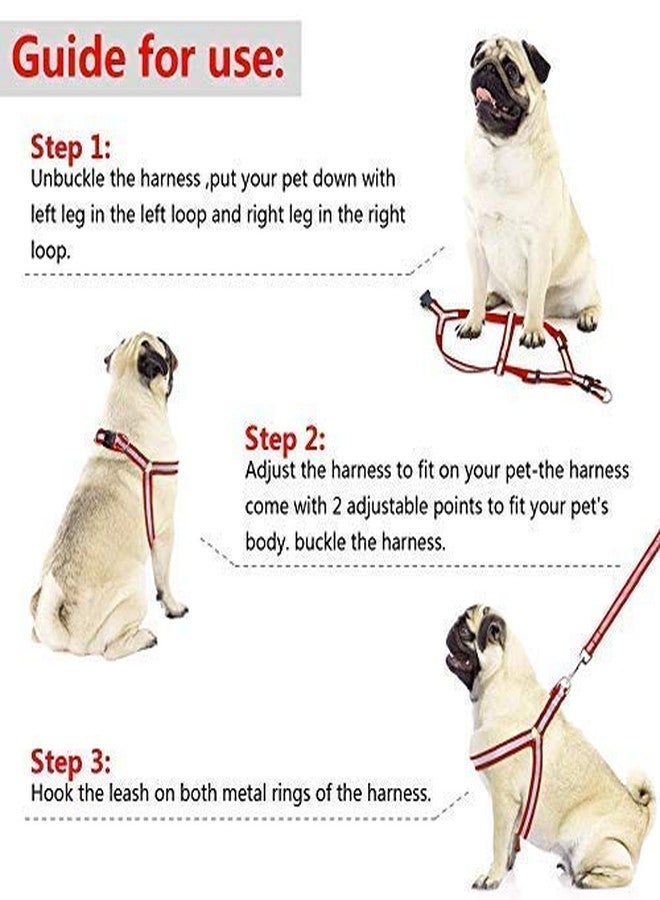 Guide for use:

Step 1:
Unbuckle the harness ,put your pet down with left leg in the left loop and right leg in the right loop.

Step 2:
Adjust the harness to fit on your pet-the harness come with 2 adjustable points to fit your pet's body. buckle the harness.

Step 3:
Hook the leash on both metal rings of the harness.